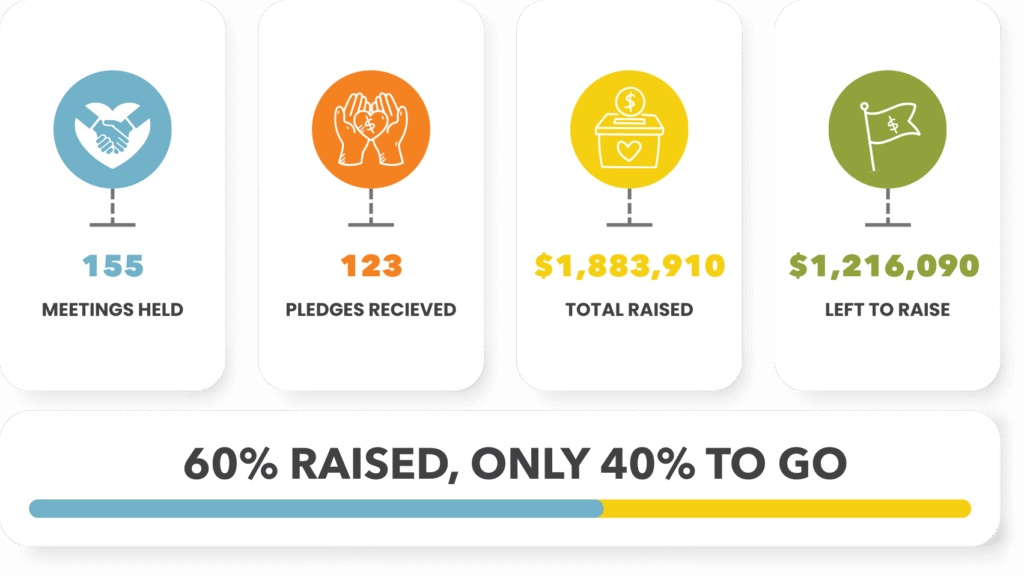 155
MEETINGS HELD

123
PLEDGES RECIEVED

$1,883,910
TOTAL RAISED

$1,216,090
LEFT TO RAISE

60% RAISED, ONLY 40% TO GO